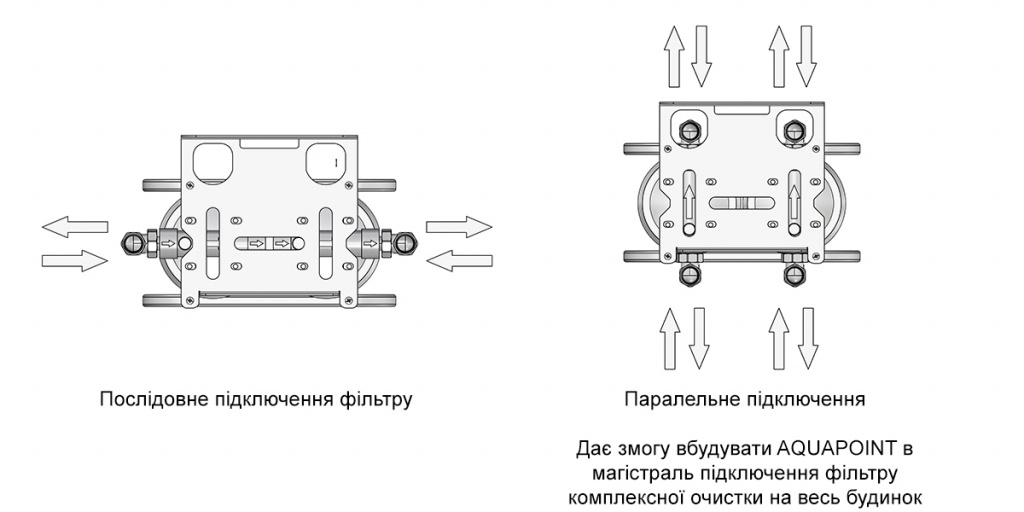 Послідовне підключення фільтру

Паралельне підключення

Дає змогу вбудувати AQUAPOINT в магістраль підключення фільтру комплексної очистки на весь будинок